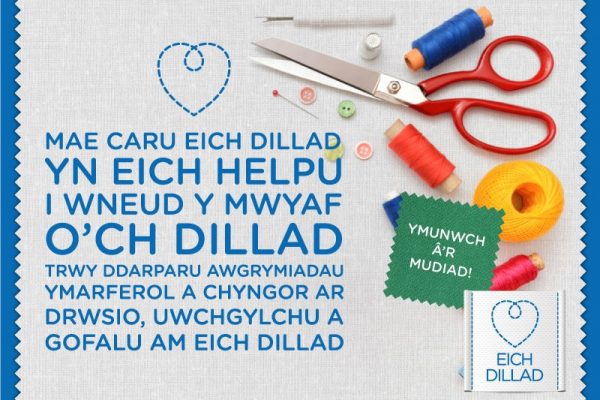 MAE CARU EICH DILLAD YN EICH HELPU I WNEUD Y MWYAF O'CH DILLAD TRWY DDARPARU AWGRYMIADAU YMARFEROL A CHYNGOR AR DRWSIO, UWCHGYLCHU A GOFALU AM EICH DILLAD

YMUNWCH Â'R MUDIAD!

EICH DILLAD