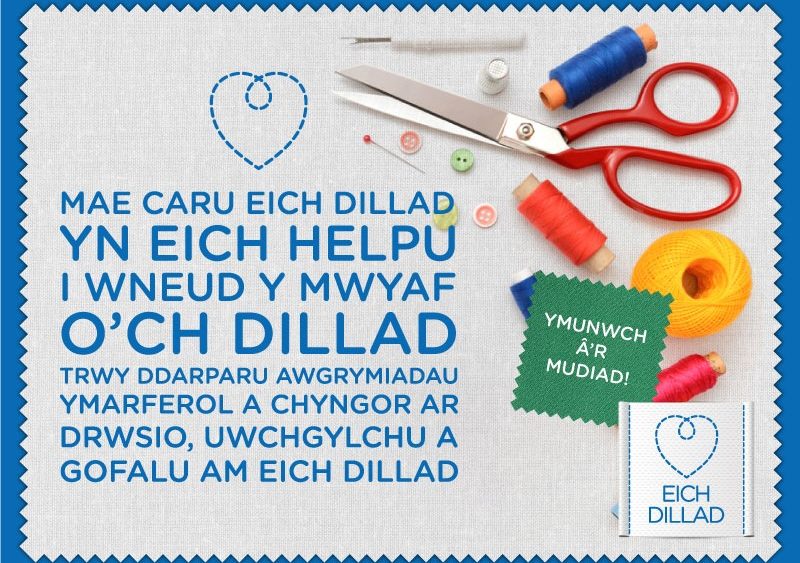 MAE CARU EICH DILLAD
YN EICH HELPU
I WNEUD Y MWYAF
O'CH DILLAD
TRWY DDARPARU AWGRYMIADAU YMARFEROL A CHYNGOR AR DRWSIO, UWCHGYLCHU A GOFALU AM EICH DILLAD

YMUNWCH Â'R MUDIAD!

EICH DILLAD